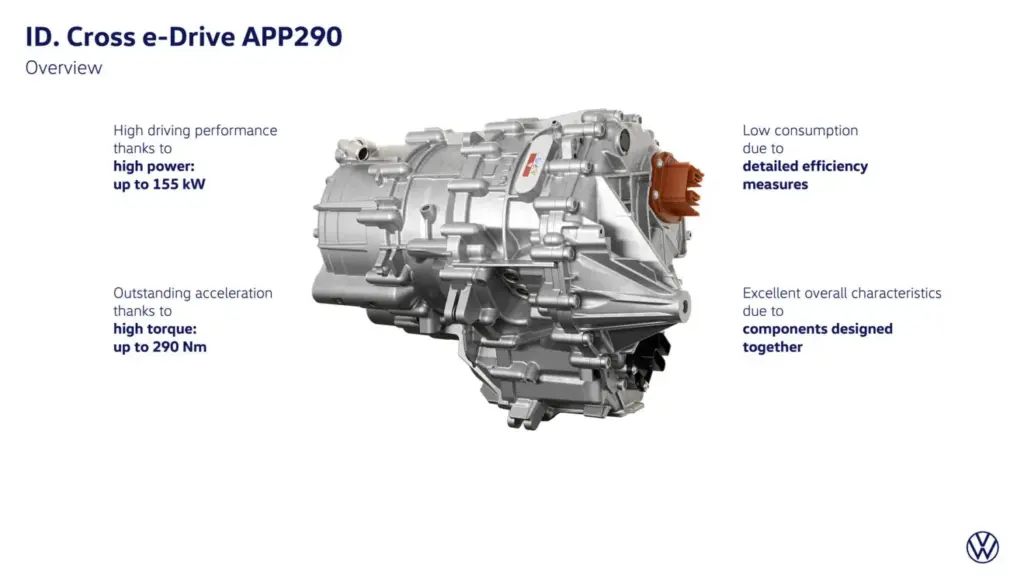 ID. Cross e-Drive APP290
Overview

High driving performance thanks to **high power: up to 155 kW**

Outstanding acceleration thanks to **high torque: up to 290 Nm**

Low consumption due to **detailed efficiency measures**

Excellent overall characteristics due to **components designed together**