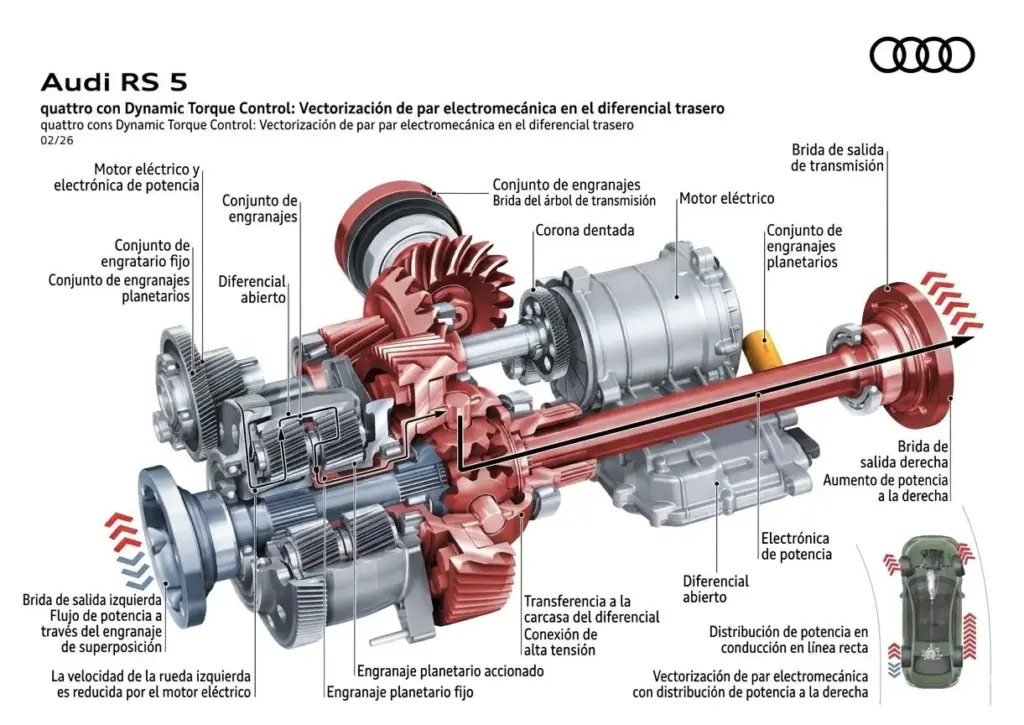 Audi RS 5
quattro con Dynamic Torque Control: Vectorización de par electromecánica en el diferencial trasero
quattro cons Dynamic Torque Control: Vectorización de par par electromecánica en el diferencial trasero
02/26

Motor eléctrico y electrónica de potencia

Conjunto de engranajes

Conjunto de engratario fijo
Conjunto de engranajes planetarios

Diferencial abierto

Conjunto de engranajes
Brida del árbol de transmisión

Corona dentada

Motor eléctrico

Conjunto de engranajes planetarios

Brida de salida de transmisión

Brida de salida derecha
Aumento de potencia a la derecha

Electrónica de potencia

Diferencial abierto

Transferencia a la carcasa del diferencial
Conexión de alta tensión

Brida de salida izquierda
Flujo de potencia a través del engranaje de superposición

La velocidad de la rueda izquierda es reducida por el motor eléctrico

Engranaje planetario accionado
Engranaje planetario fijo

Distribución de potencia en conducción en línea recta

Vectorización de par electromecánica con distribución de potencia a la derecha