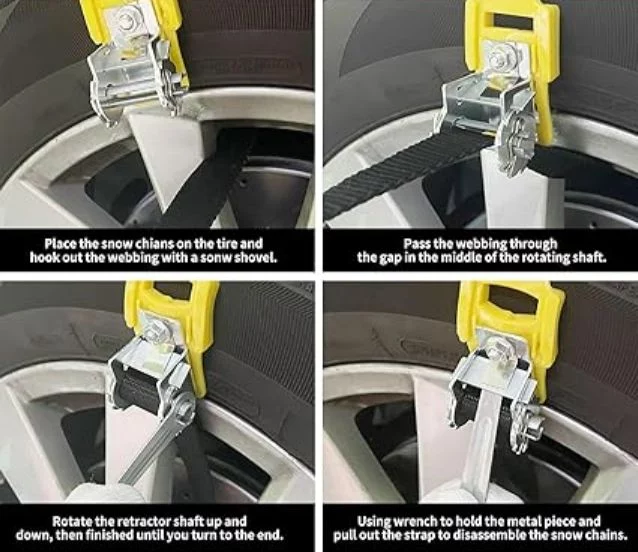 Place the snow chians on the tire and hook out the webbing with a sonw shovel.

Pass the webbing through the gap in the middle of the rotating shaft.

Rotate the retractor shaft up and down, then finished until you turn to the end.

Using wrench to hold the metal piece and pull out the strap to disassemble the snow chains.