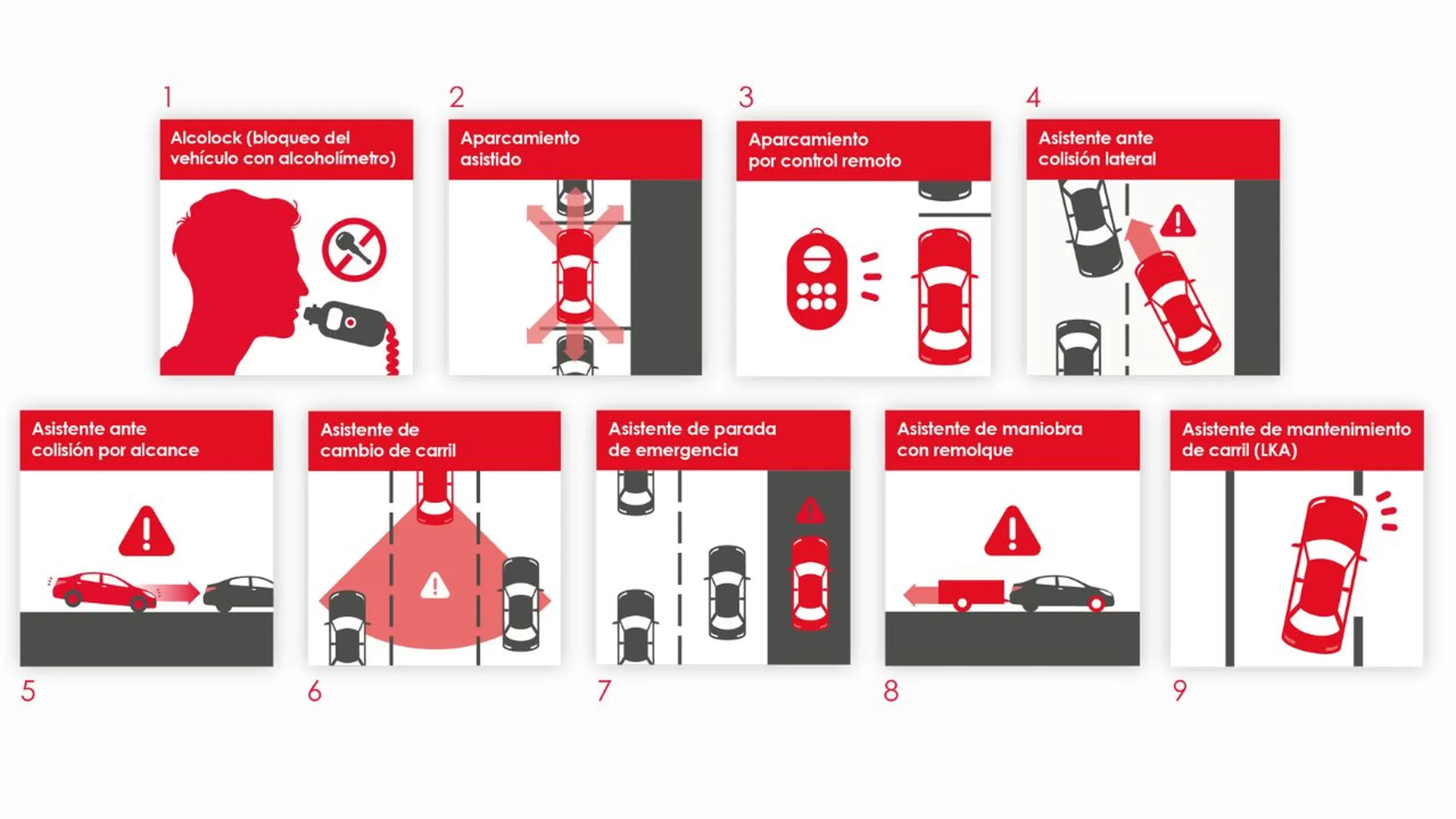 1
Alcolock (bloqueo del vehículo con alcoholímetro)

2
Aparcamiento asistido

3
Aparcamiento por control remoto

4
Asistente ante colisión lateral

Asistente ante colisión por alcance
5

Asistente de cambio de carril
6

Asistente de parada de emergencia
7

Asistente de maniobra con remolque
8

Asistente de mantenimiento de carril (LKA)
9