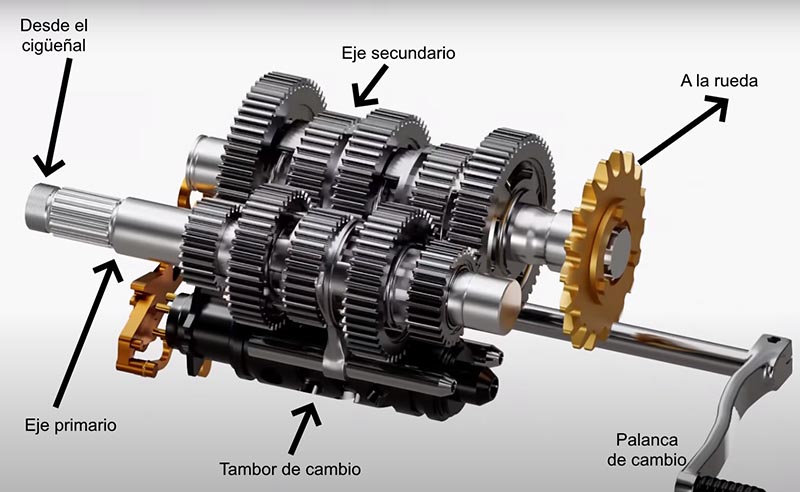 Desde el cigüeñal

Eje secundario

A la rueda

Eje primario

Tambor de cambio

Palanca de cambio