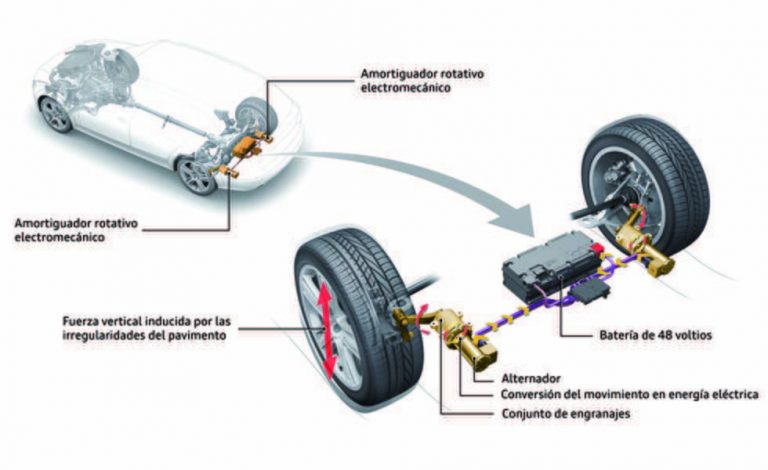 Amortiguador rotativo electromecánico

Amortiguador rotativo electromecánico

Fuerza vertical inducida por las irregularidades del pavimento

Batería de 48 voltios

Alternador

Conversión del movimiento en energía eléctrica

Conjunto de engranajes