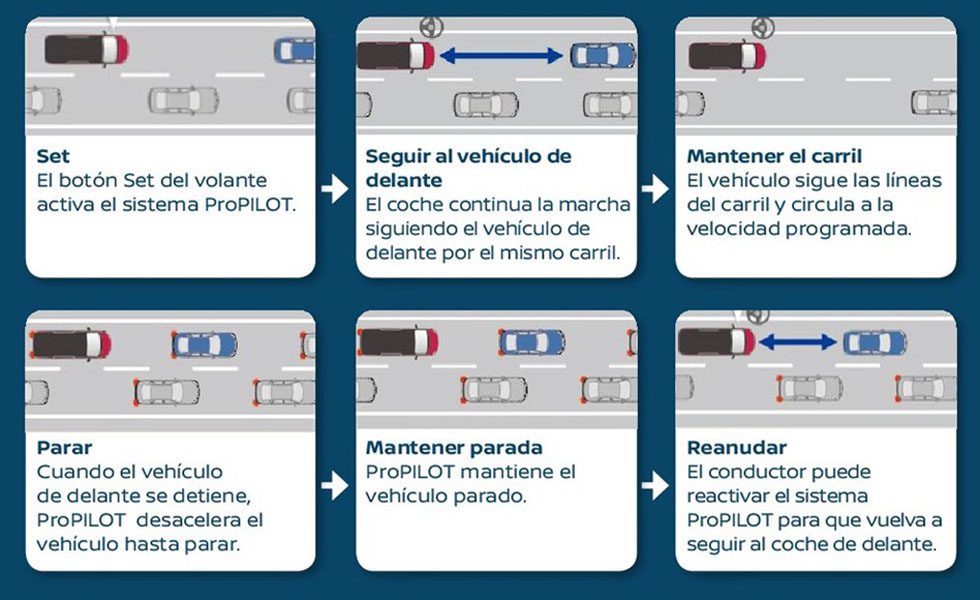 Set
El botón Set del volante activa el sistema ProPILOT.

Seguir al vehículo de delante
El coche continua la marcha siguiendo el vehículo de delante por el mismo carril.

Mantener el carril
El vehículo sigue las líneas del carril y circula a la velocidad programada.

Parar
Cuando el vehículo de delante se detiene, ProPILOT desacelera el vehículo hasta parar.

Mantener parada
ProPILOT mantiene el vehículo parado.

Reanudar
El conductor puede reactivar el sistema ProPILOT para que vuelva a seguir al coche de delante.