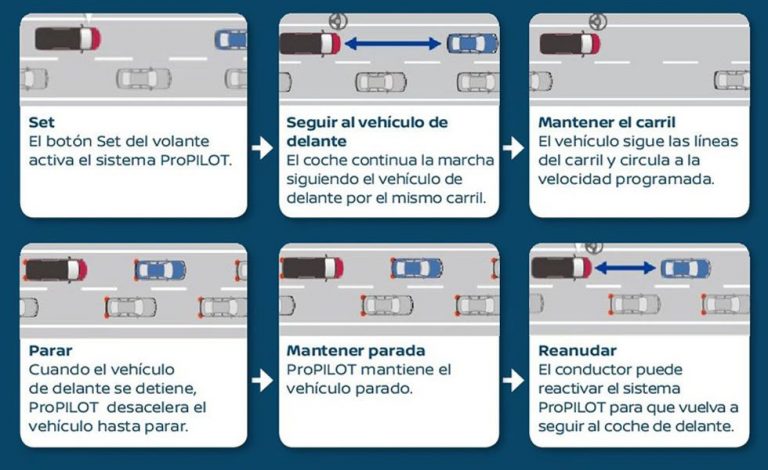 **Set**
El botón Set del volante activa el sistema ProPILOT.

**Seguir al vehículo de delante**
El coche continua la marcha siguiendo el vehículo de delante por el mismo carril.

**Mantener el carril**
El vehículo sigue las líneas del carril y circula a la velocidad programada.

**Parar**
Cuando el vehículo de delante se detiene, ProPILOT desacelera el vehículo hasta parar.

**Mantener parada**
ProPILOT mantiene el vehículo parado.

**Reanudar**
El conductor puede reactivar el sistema ProPILOT para que vuelva a seguir al coche de delante.