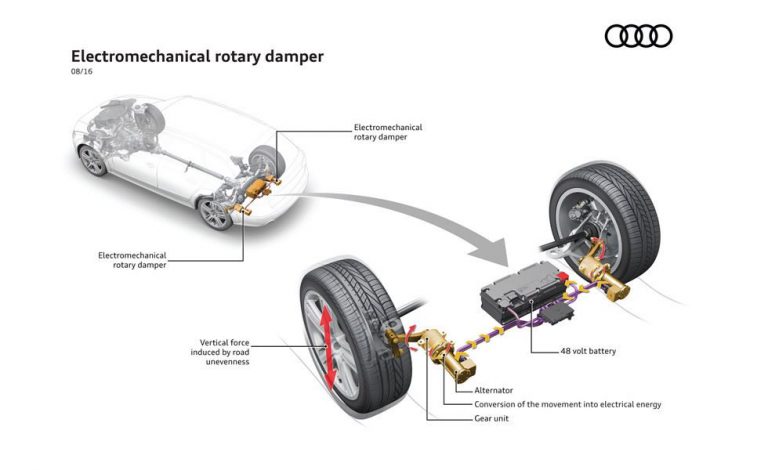 Electromechanical rotary damper
08/16

Electromechanical rotary damper

Electromechanical rotary damper

Vertical force induced by road unevenness

48 volt battery

Alternator

Conversion of the movement into electrical energy

Gear unit